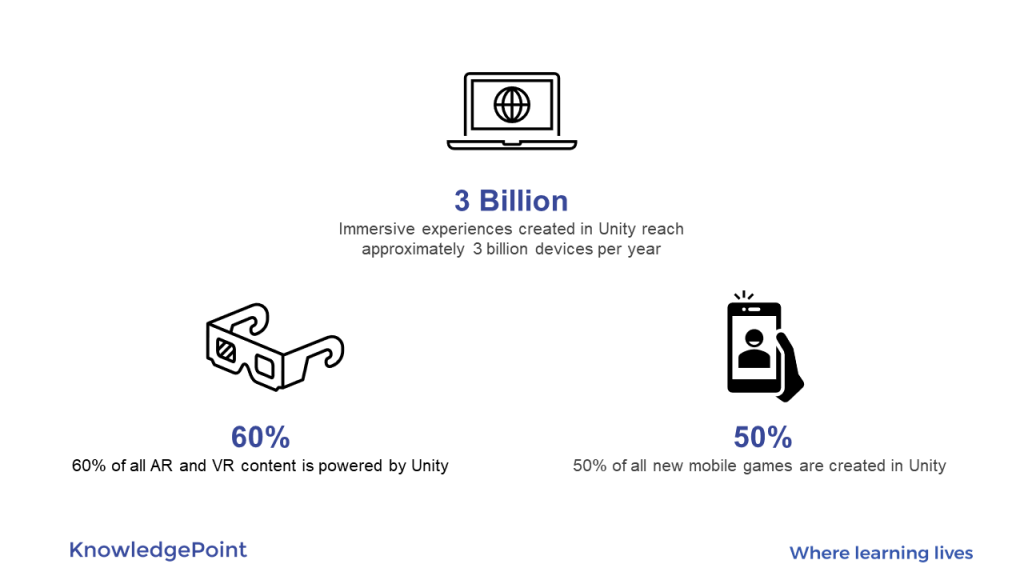 3 Billion
Immersive experiences created in Unity reach approximately 3 billion devices per year

60%
60% of all AR and VR content is powered by Unity

50%
50% of all new mobile games are created in Unity

KnowledgePoint

Where learning lives